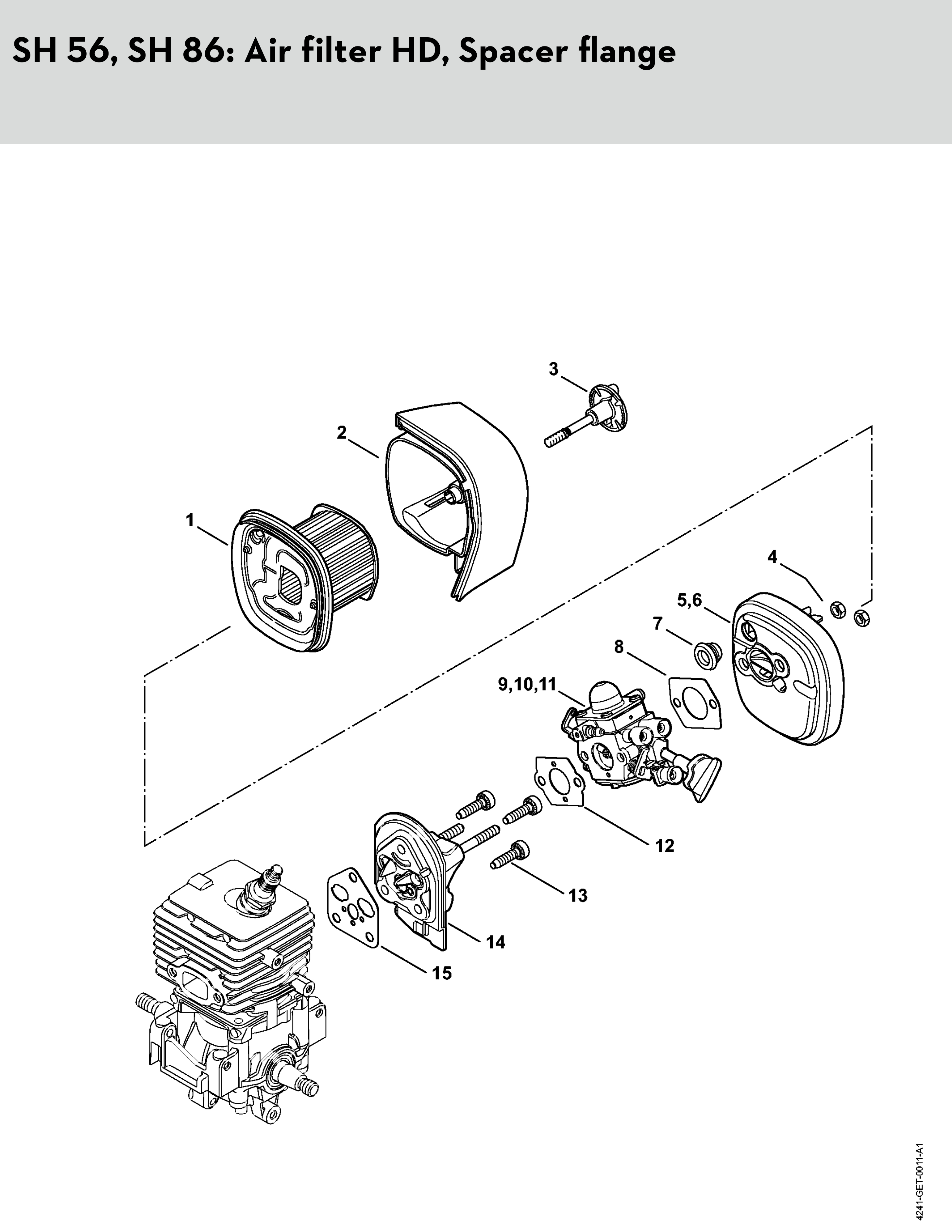 SH 56, SH 86: Air filter HD, Spacer flange

3

2

1

4

5,6

7

8

9,10,11

12

13

14

15

4241-GET-0011-A1